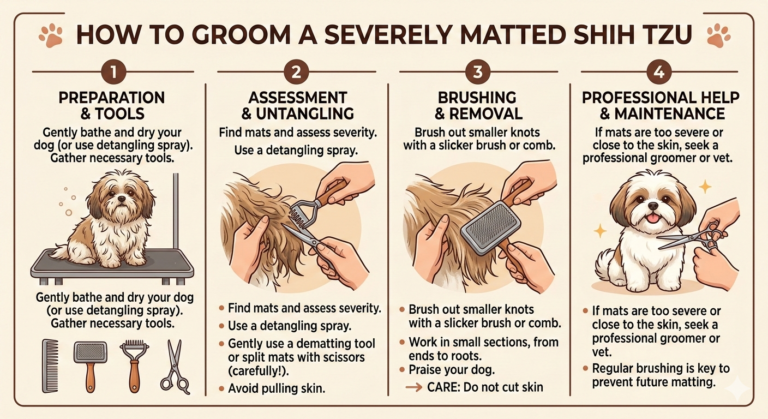 HOW TO GROOM A SEVERELY MATTED SHIH TZU

1

PREPARATION & TOOLS

Gently bathe and dry your dog (or use detangling spray). Gather necessary tools.

Gently bathe and dry your dog (or use detangling spray). Gather necessary tools.

2

ASSESSMENT & UNTANGLING

Find mats and assess severity. Use a detangling spray.

• Find mats and assess severity.
• Use a detangling spray.
• Gently use a dematting tool or split mats with scissors (carefully!).
• Avoid pulling skin.

3

BRUSHING & REMOVAL

Brush out smaller knots with a slicker brush or comb.

• Brush out smaller knots with a slicker brush or comb.
• Work in small sections, from ends to roots.
• Praise your dog.
→ CARE: Do not cut skin

4

PROFESSIONAL HELP & MAINTENANCE

If mats are too severe or close to the skin, seek a professional groomer or vet.

• If mats are too severe or close to the skin, seek a professional groomer or vet.
• Regular brushing is key to prevent future matting.